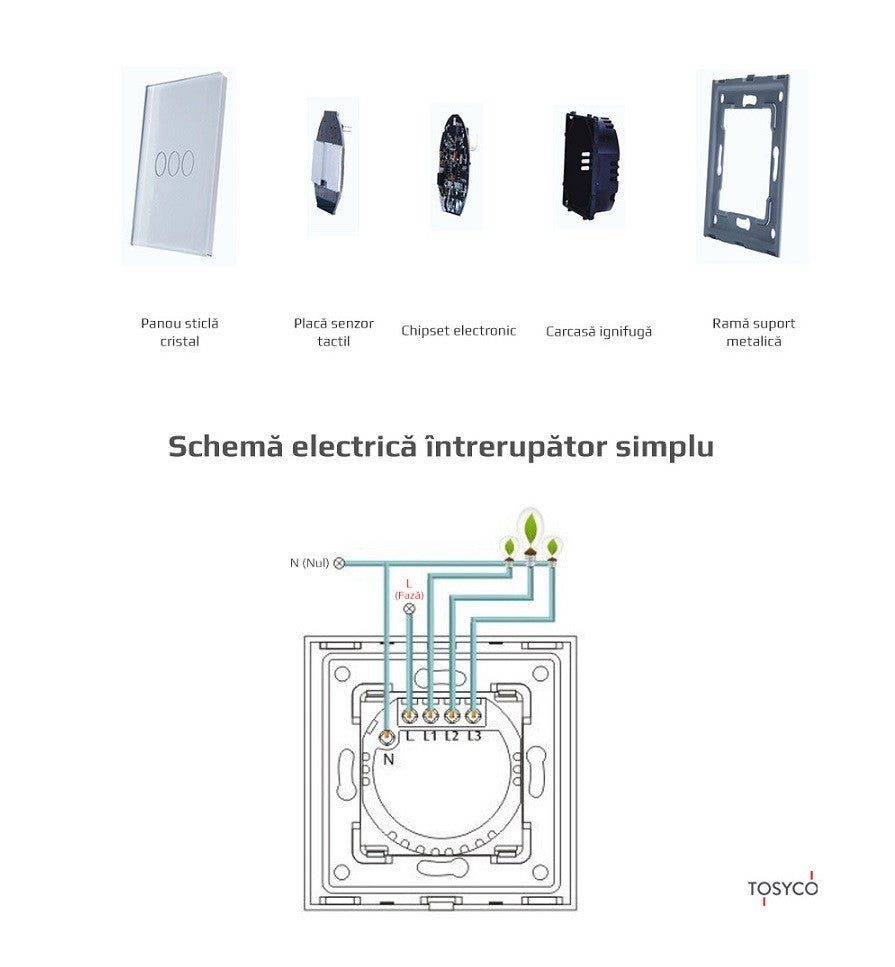 Panou sticlă cristal

Placă senzor tactil

Chipset electronic

Carcasă ignifugă

Ramă suport metalică

Schemă electrică întrerupător simplu

N (Nul)

L (Fază)

L L1 L2 L3

N

TOSYCO