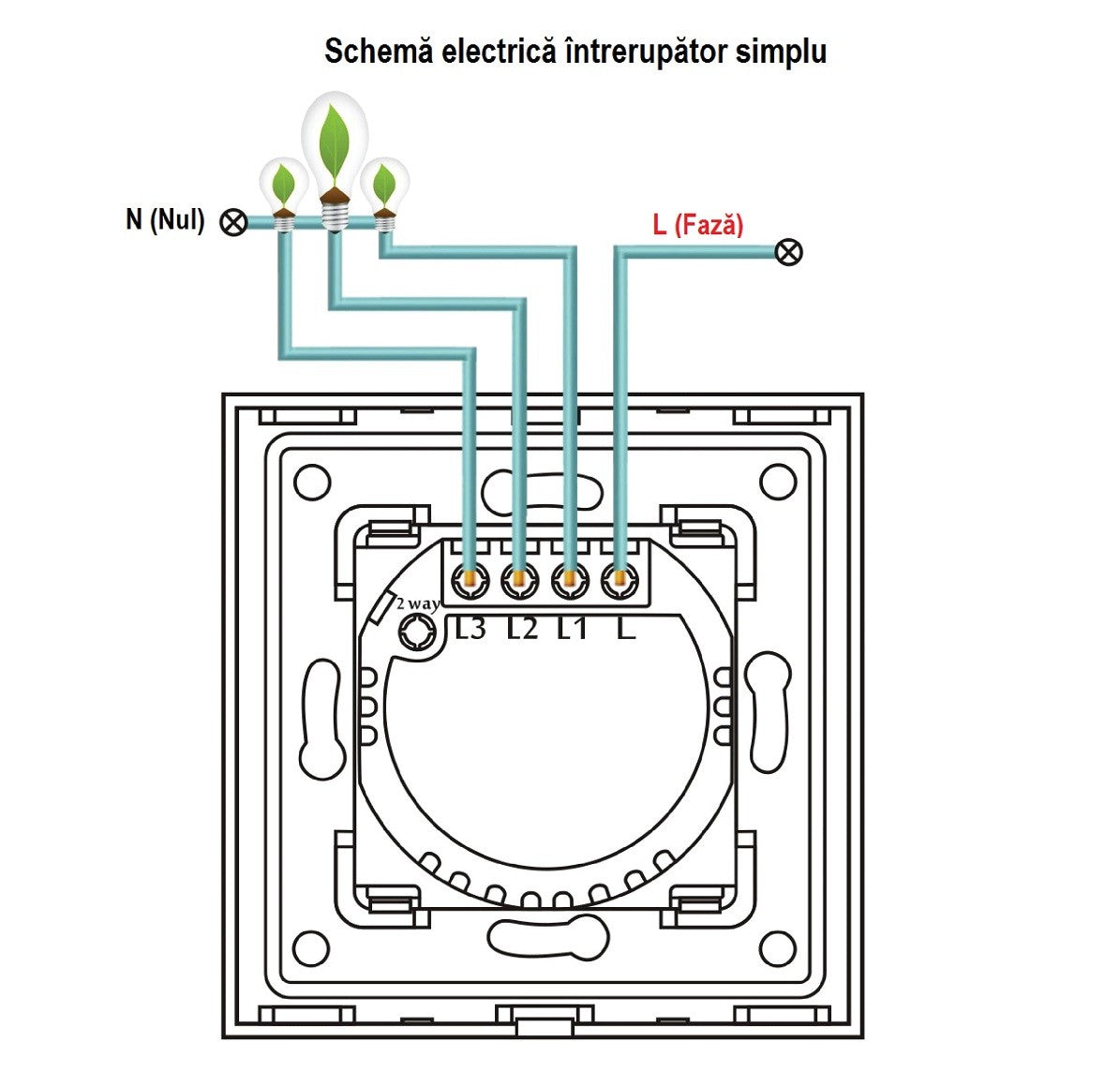 Schemă electrică întrerupător simplu

N (Nul)

L (Fază)

2 way

L3 L2 L1 L