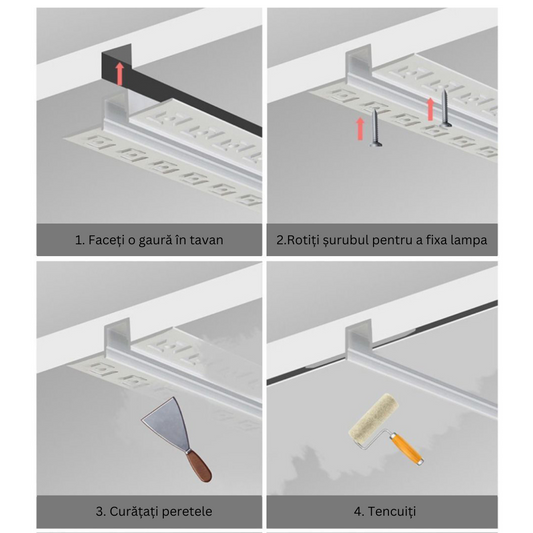 1. Faceți o gaură în tavan

2.Rotiți șurubul pentru a fixa lampa

3. Curățați peretele

4. Tencuiți